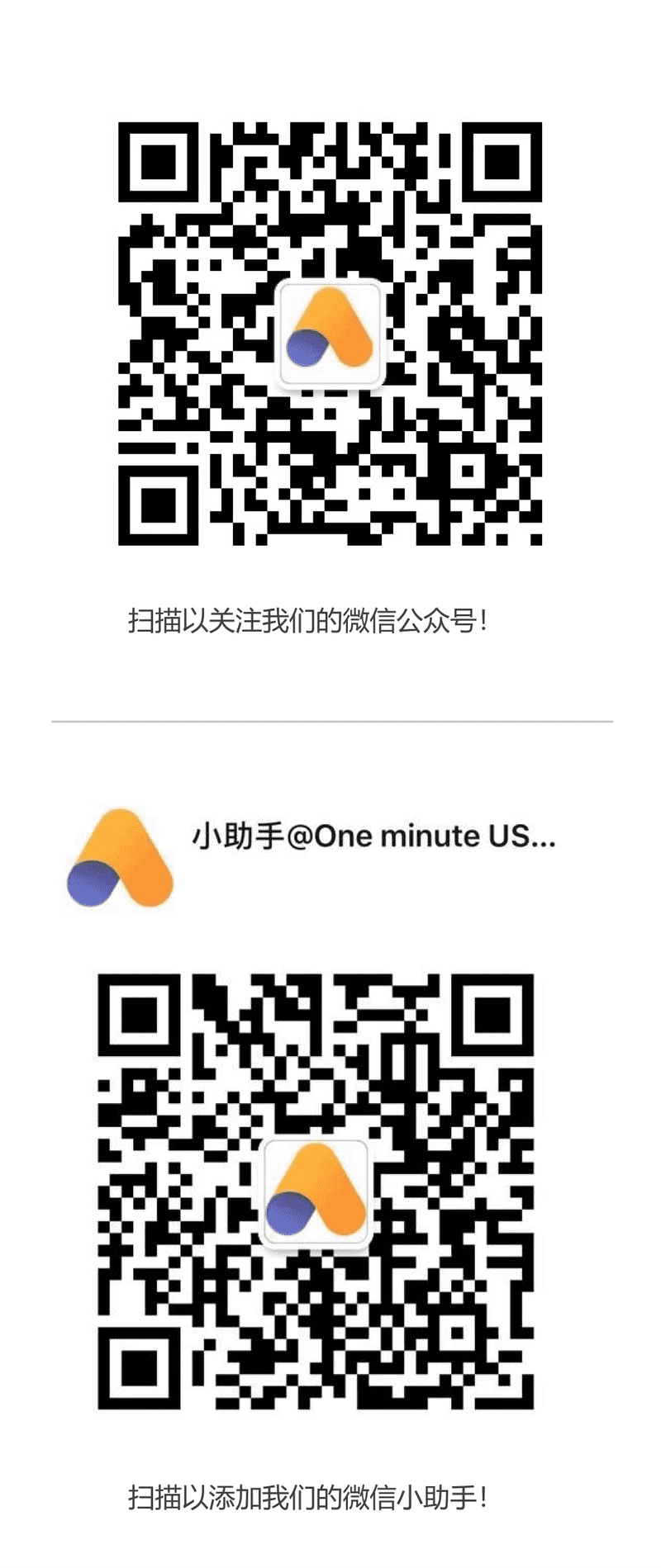 扫描以关注我们的微信公众号！

小助手@One minute US...

扫描以添加我们的微信小助手！